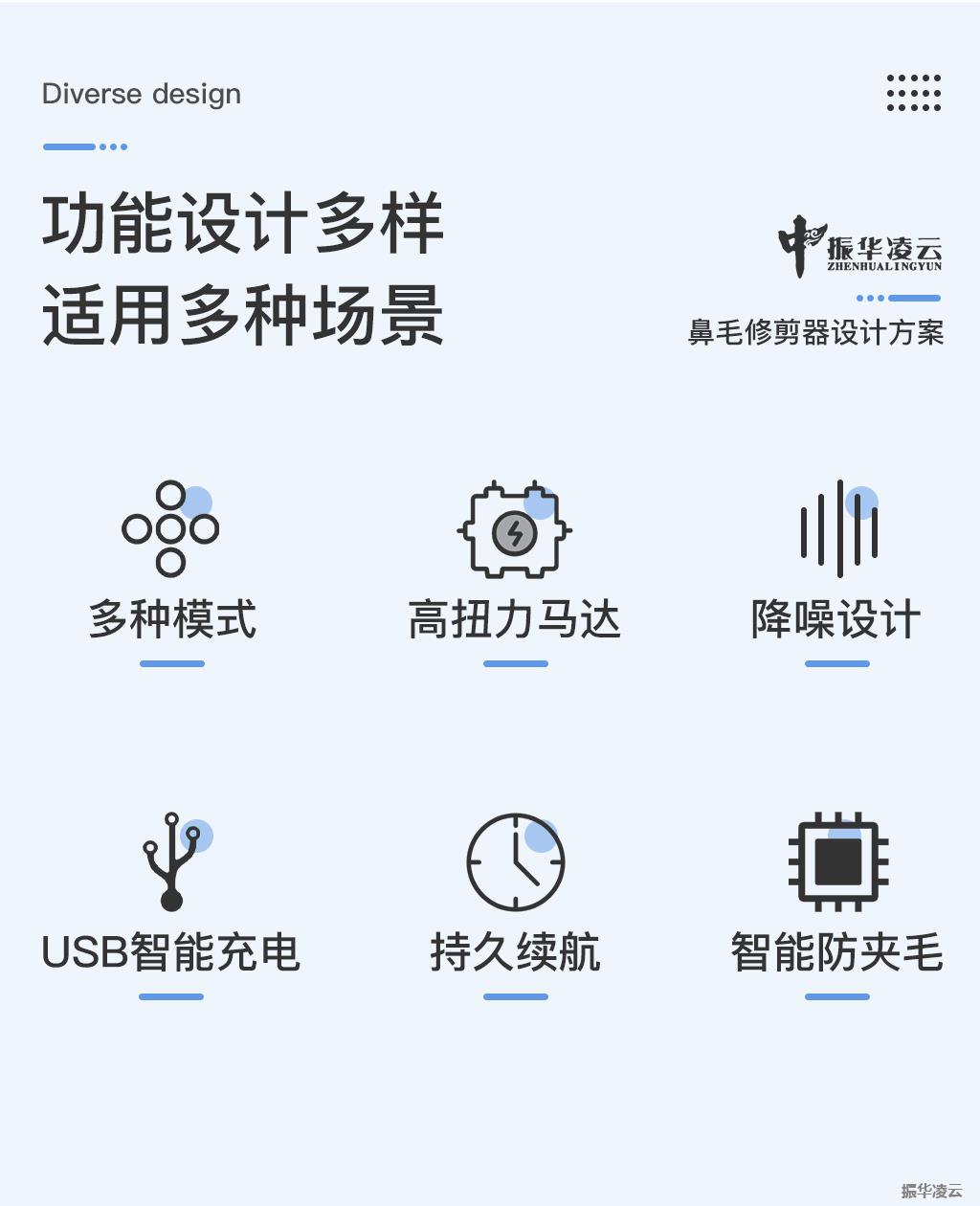 Diverse design

功能设计多样
适用多种场景

振华凌云
ZHENHUALINGYUN

鼻毛修剪器设计方案

多种模式

高扭力马达

降噪设计

USB智能充电

持久续航

智能防夹毛

振华凌云