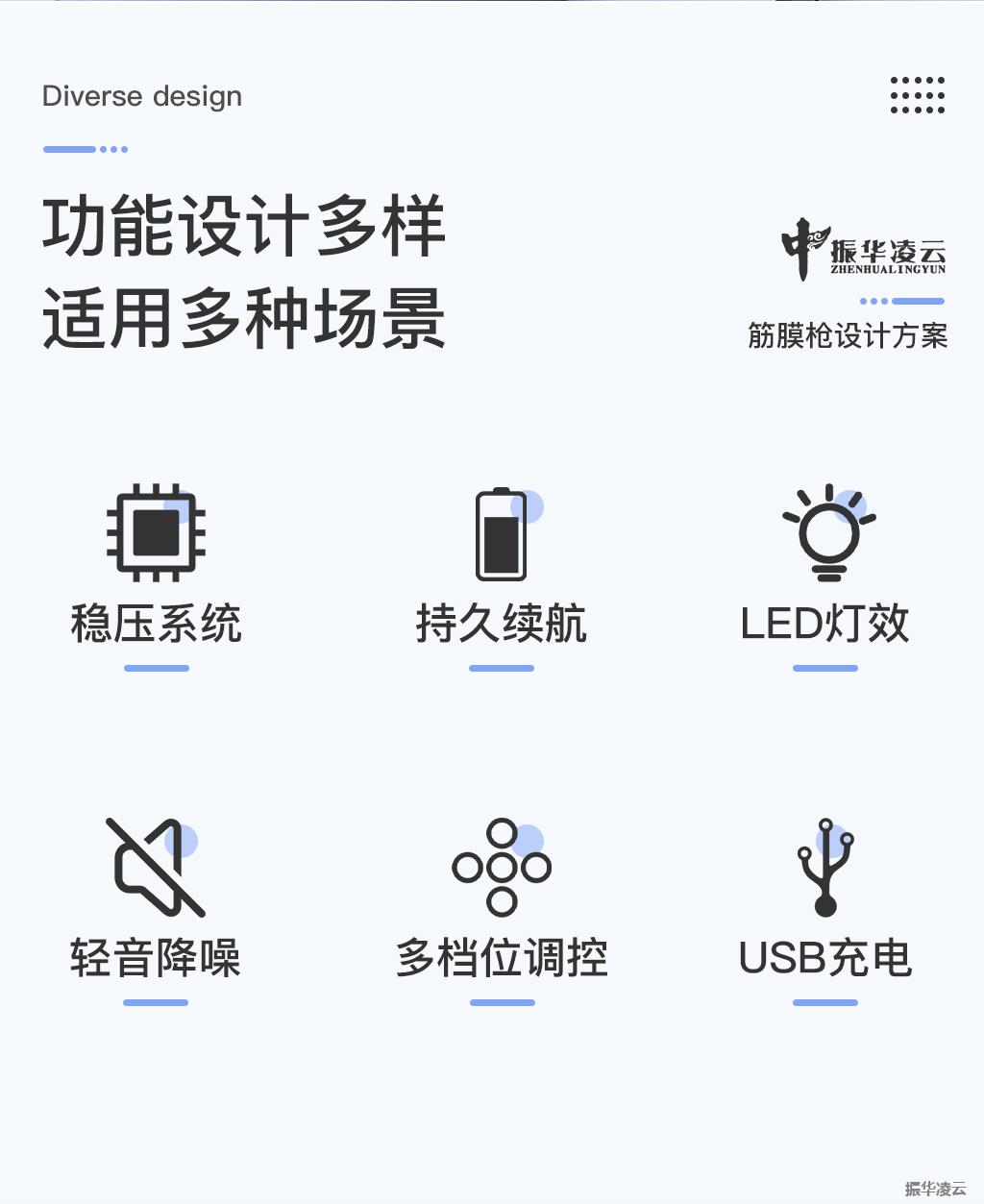 Diverse design

功能设计多样
适用多种场景

振华凌云
ZHENHUALINGYUN

筋膜枪设计方案

稳压系统

持久续航

LED灯效

轻音降噪

多档位调控

USB充电

振华凌云